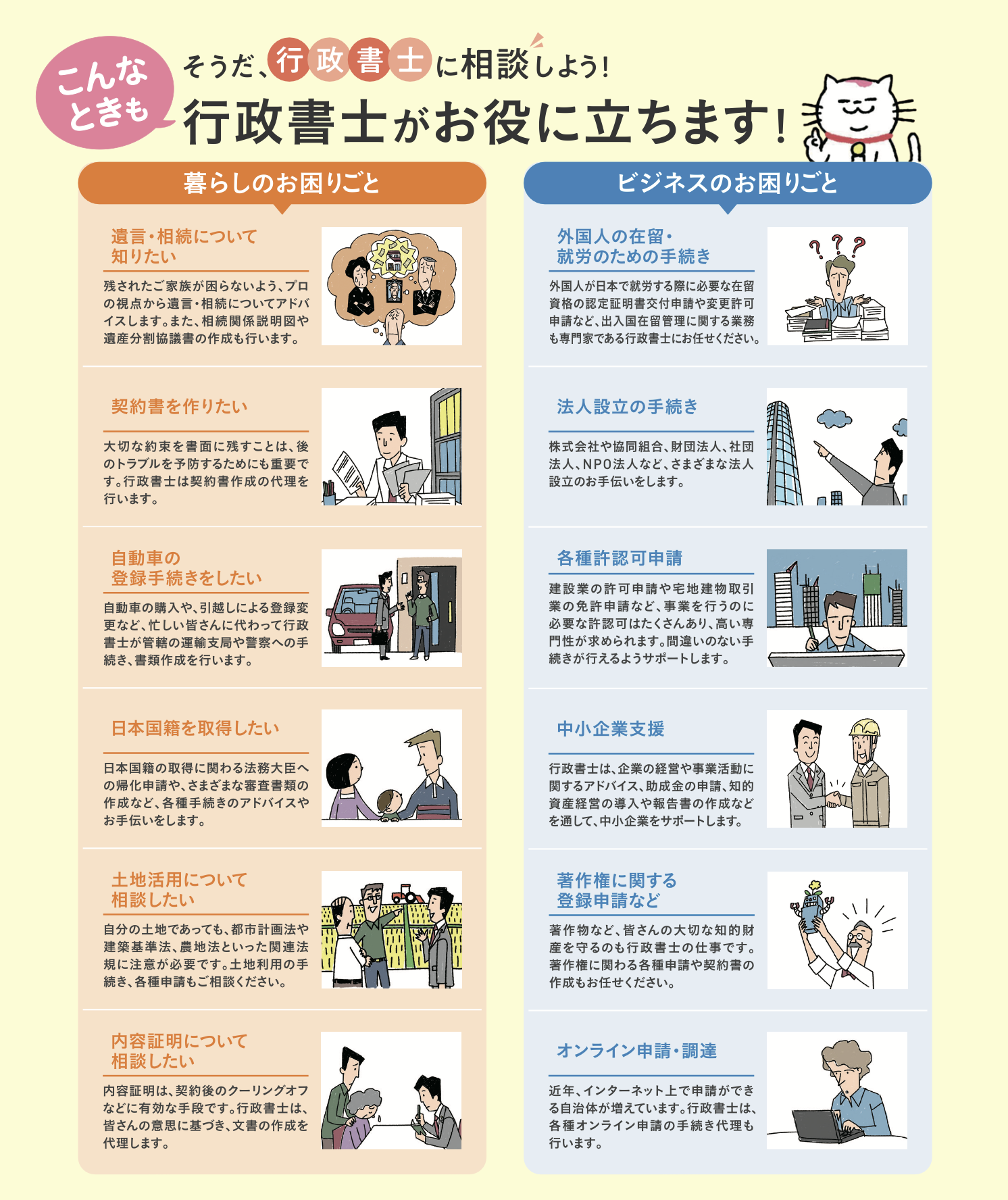 こんなときも

そうだ、行政書士に相談しよう!
行政書士がお役に立ちます!

暮らしのお困りごと

遺言・相続について知りたい

残されたご家族が困らないよう、プロの視点から遺言・相続についてアドバイスします。また、相続関係説明図や遺産分割協議書の作成も行います。

契約書を作りたい

大切な約束を書面に残すことは、後のトラブルを予防するためにも重要です。行政書士は契約書作成の代理を行います。

自動車の登録手続きをしたい

自動車の購入や、引越しによる登録変更など、忙しい皆さんに代わって行政書士が管轄の運輸支局や警察への手続き、書類作成を行います。

日本国籍を取得したい

日本国籍の取得に関わる法務大臣への帰化申請や、さまざまな審査書類の作成など、各種手続きのアドバイスやお手伝いをします。

土地活用について相談したい

自分の土地であっても、都市計画法や建築基準法、農地法といった関連法規に注意が必要です。土地利用の手続き、各種申請もご相談ください。

内容証明について相談したい

内容証明は、契約後のクーリングオフなどに有効な手段です。行政書士は、皆さんの意思に基づき、文書の作成を代理します。

ビジネスのお困りごと

外国人の在留・就労のための手続き

外国人が日本で就労する際に必要な在留資格の認定証明書交付申請や変更許可申請など、出入国在留管理に関する業務も専門家である行政書士にお任せください。

法人設立の手続き

株式会社や協同組合、財団法人、社団法人、NPO法人など、さまざまな法人設立のお手伝いをします。

各種許認可申請

建設業の許可申請や宅地建物取引業の免許申請など、事業を行うのに必要な許認可はたくさんあり、高い専門性が求められます。間違いのない手続きが行えるようサポートします。

中小企業支援

行政書士は、企業の経営や事業活動に関するアドバイス、助成金の申請、知的資産経営の導入や報告書の作成などを通して、中小企業をサポートします。

著作権に関する登録申請など

著作物など、皆さんの大切な知的財産を守るのも行政書士の仕事です。著作権に関わる各種申請や契約書の作成もお任せください。

オンライン申請・調達

近年、インターネット上で申請ができる自治体が増えています。行政書士は、各種オンライン申請の手続き代理も行います。